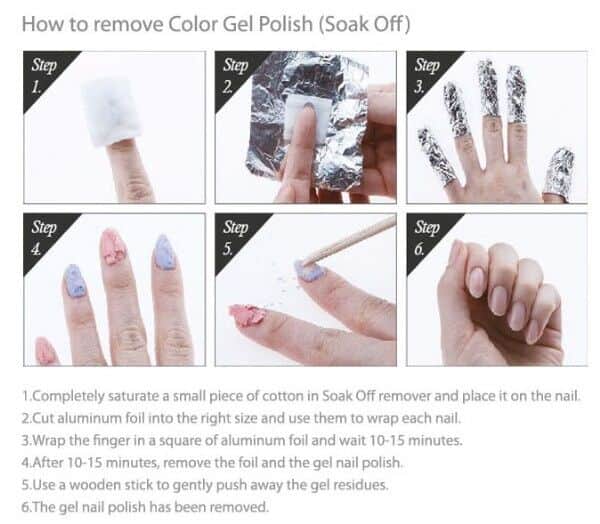 How to remove Color Gel Polish (Soak Off)

Step 1.

Step 2.

Step 3.

Step 4.

Step 5.

Step 6.

1.Completely saturate a small piece of cotton in Soak Off remover and place it on the nail.
2.Cut aluminum foil into the right size and use them to wrap each nail.
3.Wrap the finger in a square of aluminum foil and wait 10-15 minutes.
4.After 10-15 minutes, remove the foil and the gel nail polish.
5.Use a wooden stick to gently push away the gel residues.
6.The gel nail polish has been removed.